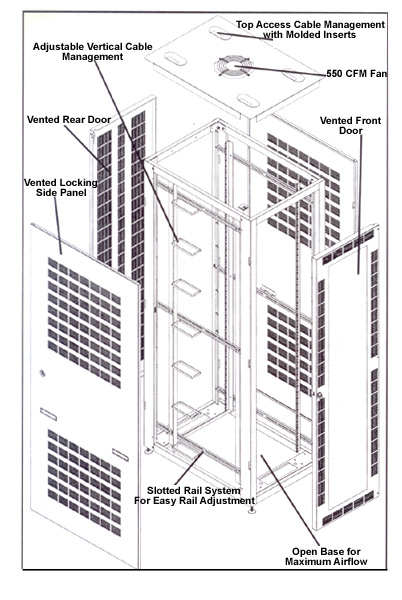 Top Access Cable Management with Molded Inserts

Adjustable Vertical Cable Management

550 CFM Fan

Vented Rear Door

Vented Front Door

Vented Locking Side Panel

Slotted Rail System For Easy Rail Adjustment

Open Base for Maximum Airflow